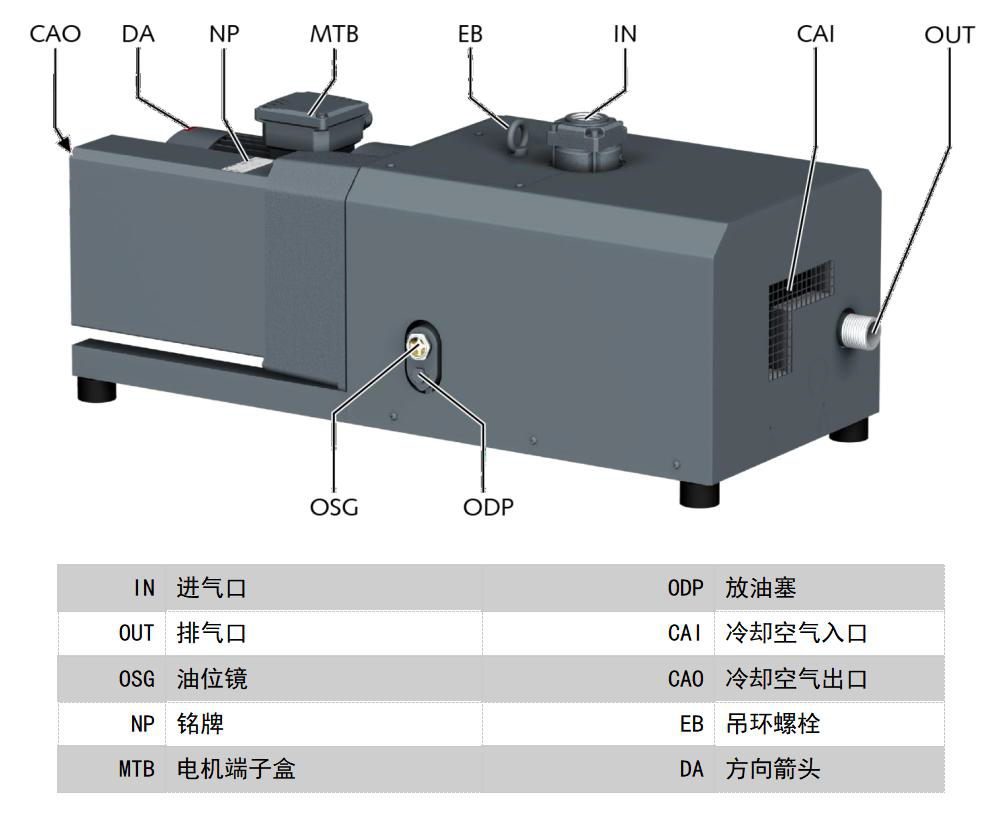 CAO DA NP MTB EB IN CAI OUT

OSG ODP

| IN | 进气口 | ODP | 放油塞 |
|---|---|---|---|
| OUT | 排气口 | CAI | 冷却空气入口 |
| OSG | 油位镜 | CAO | 冷却空气出口 |
| NP | 铭牌 | EB | 吊环螺栓 |
| MTB | 电机端子盒 | DA | 方向箭头 |